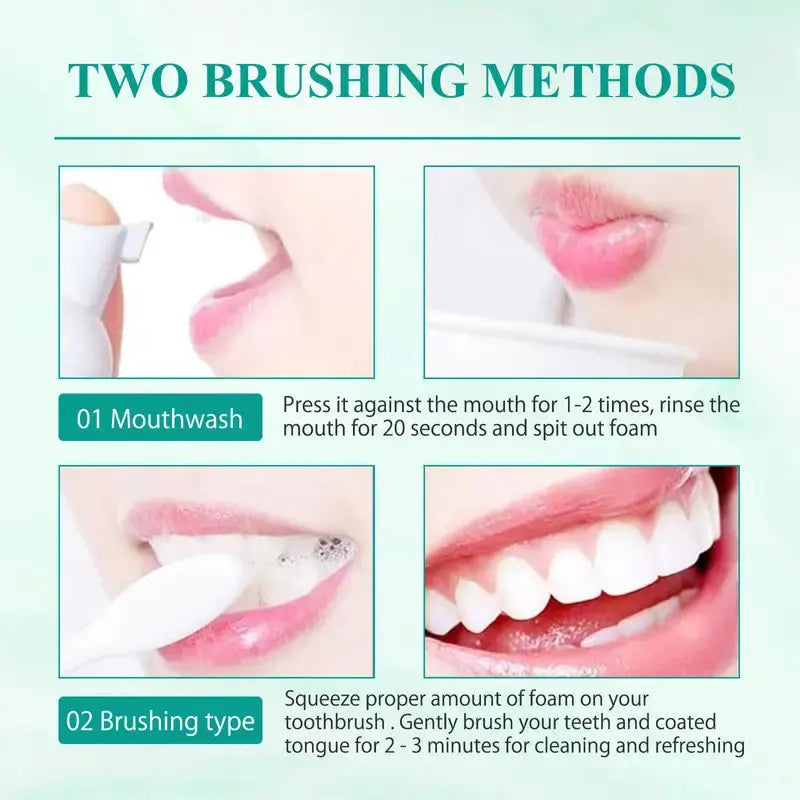 TWO BRUSHING METHODS

01 Mouthwash

Press it against the mouth for 1-2 times, rinse the mouth for 20 seconds and spit out foam

02 Brushing type

Squeeze proper amount of foam on your toothbrush . Gently brush your teeth and coated tongue for 2 - 3 minutes for cleaning and refreshing